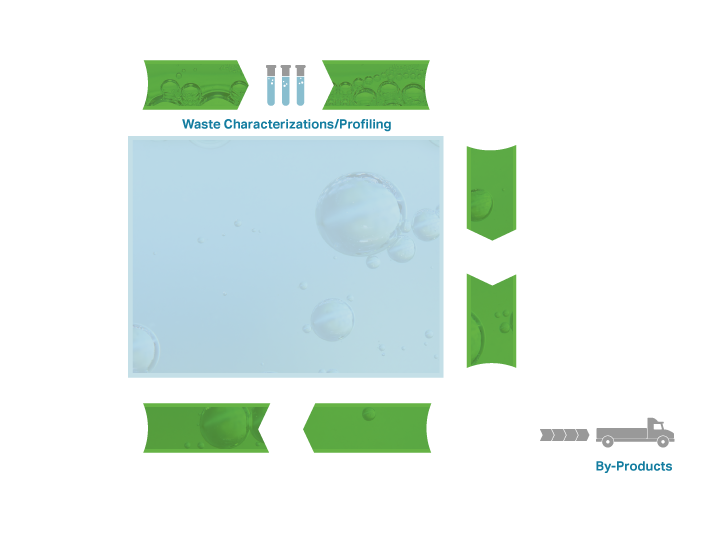 Waste Characterizations/Profiling

By-Products